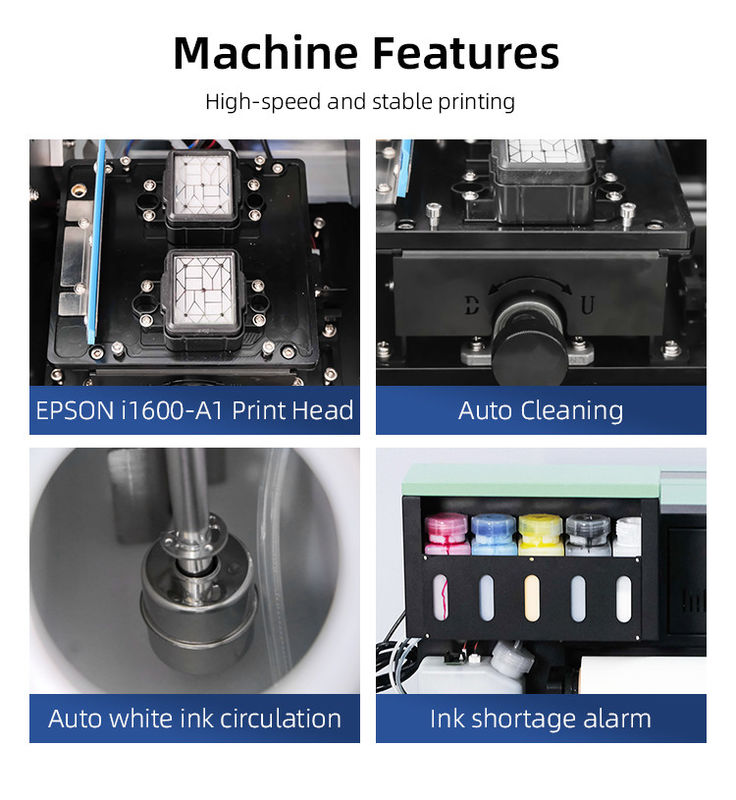 Machine Features

High-speed and stable printing

D U

EPSON i1600-A1 Print Head

Auto Cleaning

Auto white ink circulation

Ink shortage alarm